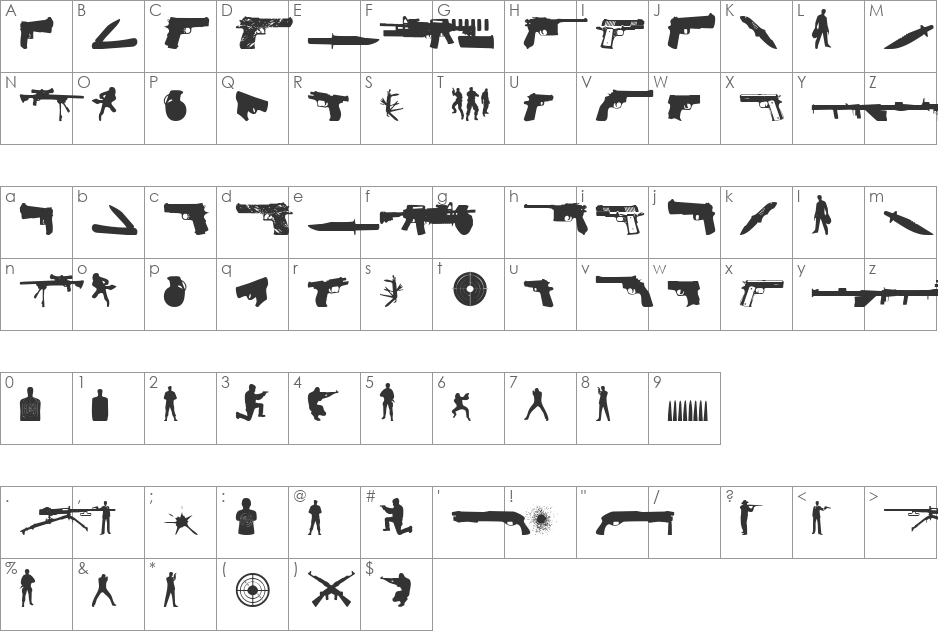 A B C D E F G H I J K L M
N O P Q R S T U V W X Y Z

a b c d e f g h i j k l m
n o p q r s t u v w x y z

0 1 2 3 4 5 6 7 8 9

. , ; : @ # ' ! " / ? < >
% & * ( ) $